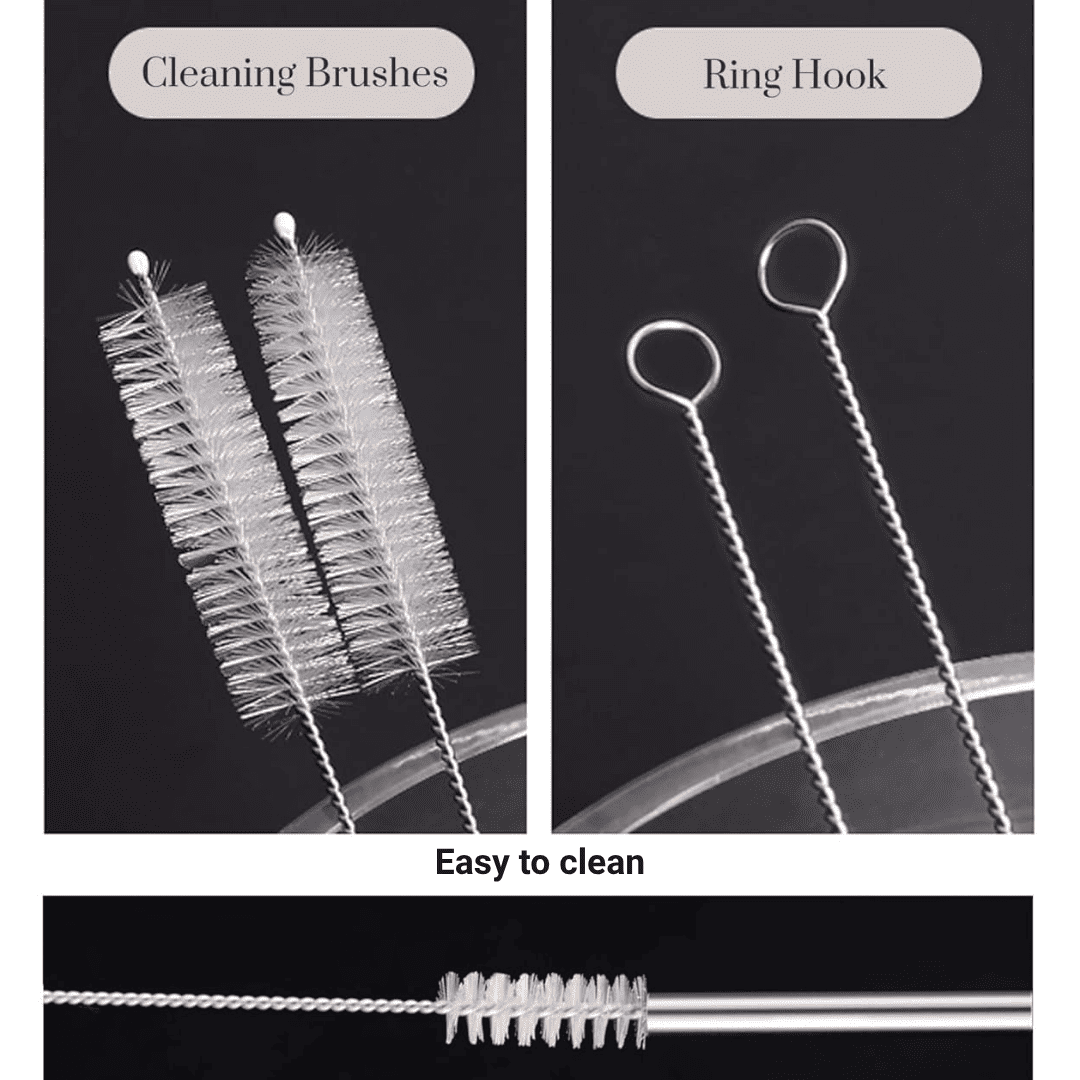 Cleaning Brushes

Ring Hook

Easy to clean