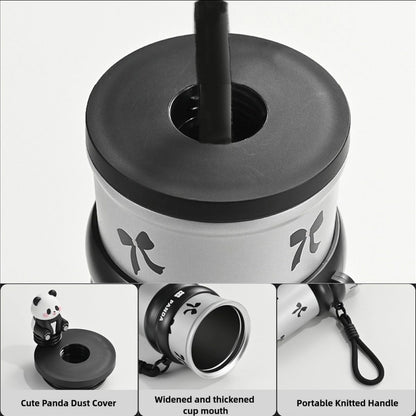 PANDA

Cute Panda Dust Cover

Widened and thickened cup mouth

Portable Knitted Handle